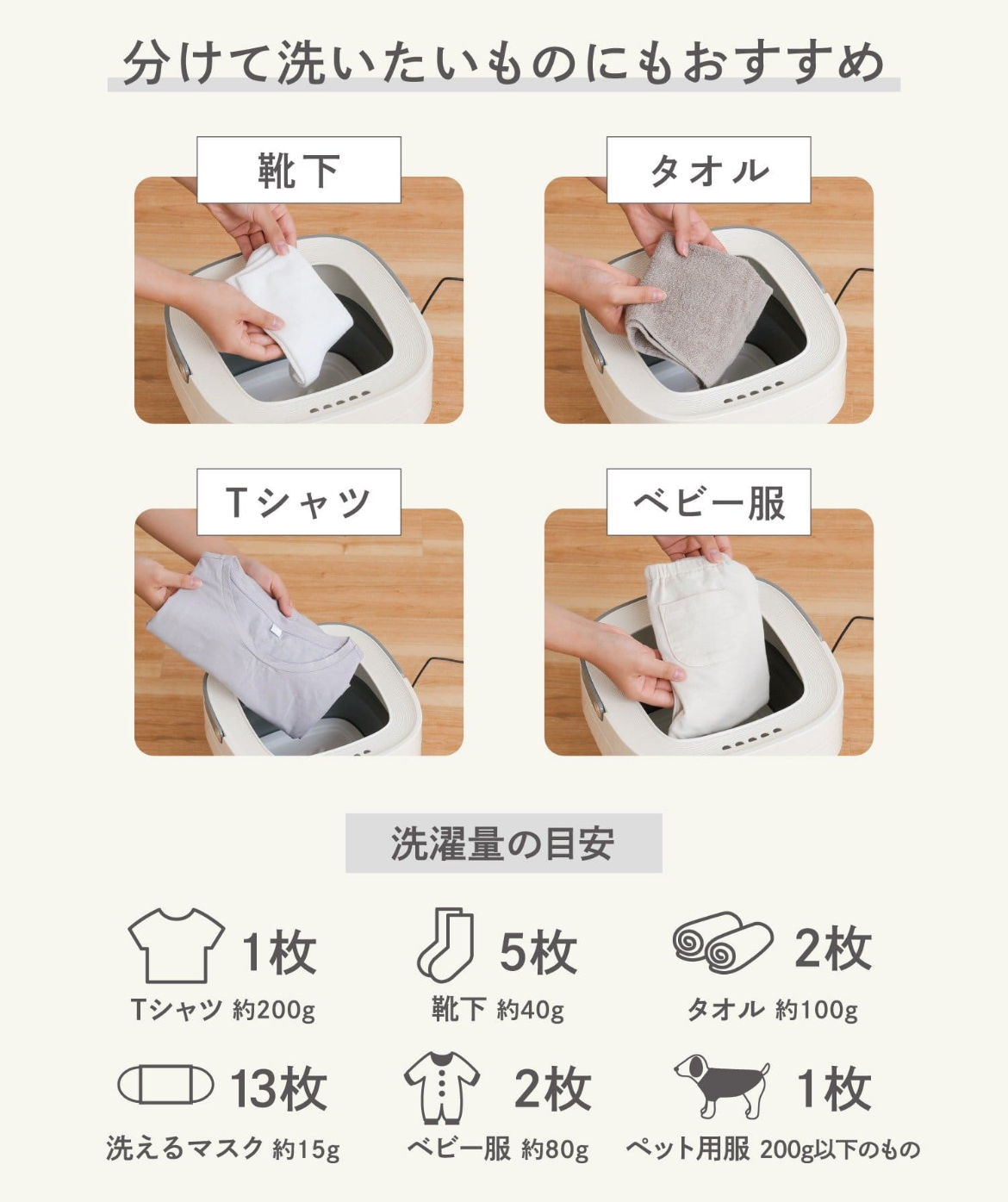 分けて洗いたいものにもおすすめ

靴下

タオル

Tシャツ

ベビー服

洗濯量の目安

1枚
Tシャツ 約200g

5枚
靴下 約40g

2枚
タオル 約100g

13枚
洗えるマスク 約15g

2枚
ベビー服 約80g

1枚
ペット用服 200g以下のもの